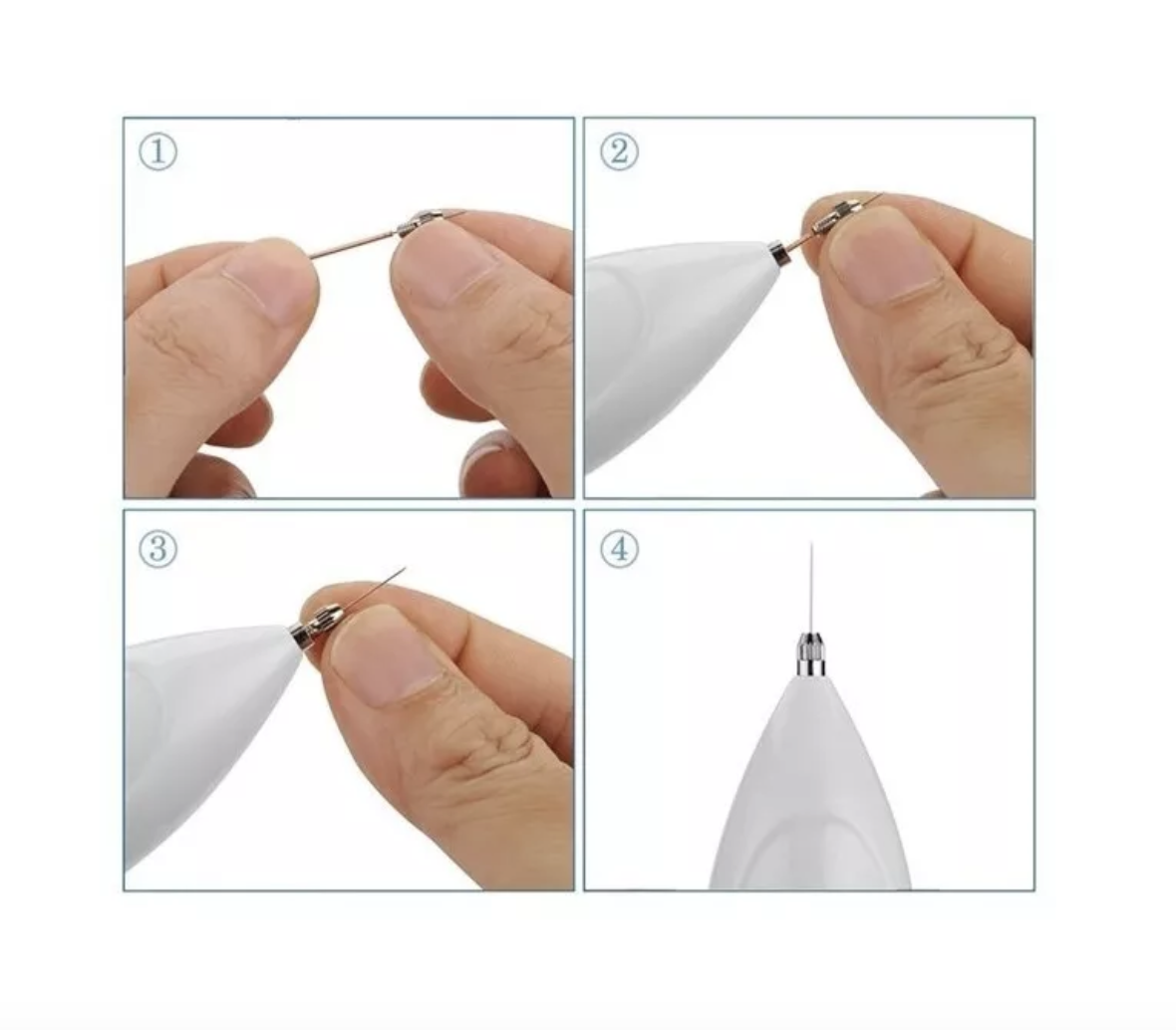 ①

②

③

④